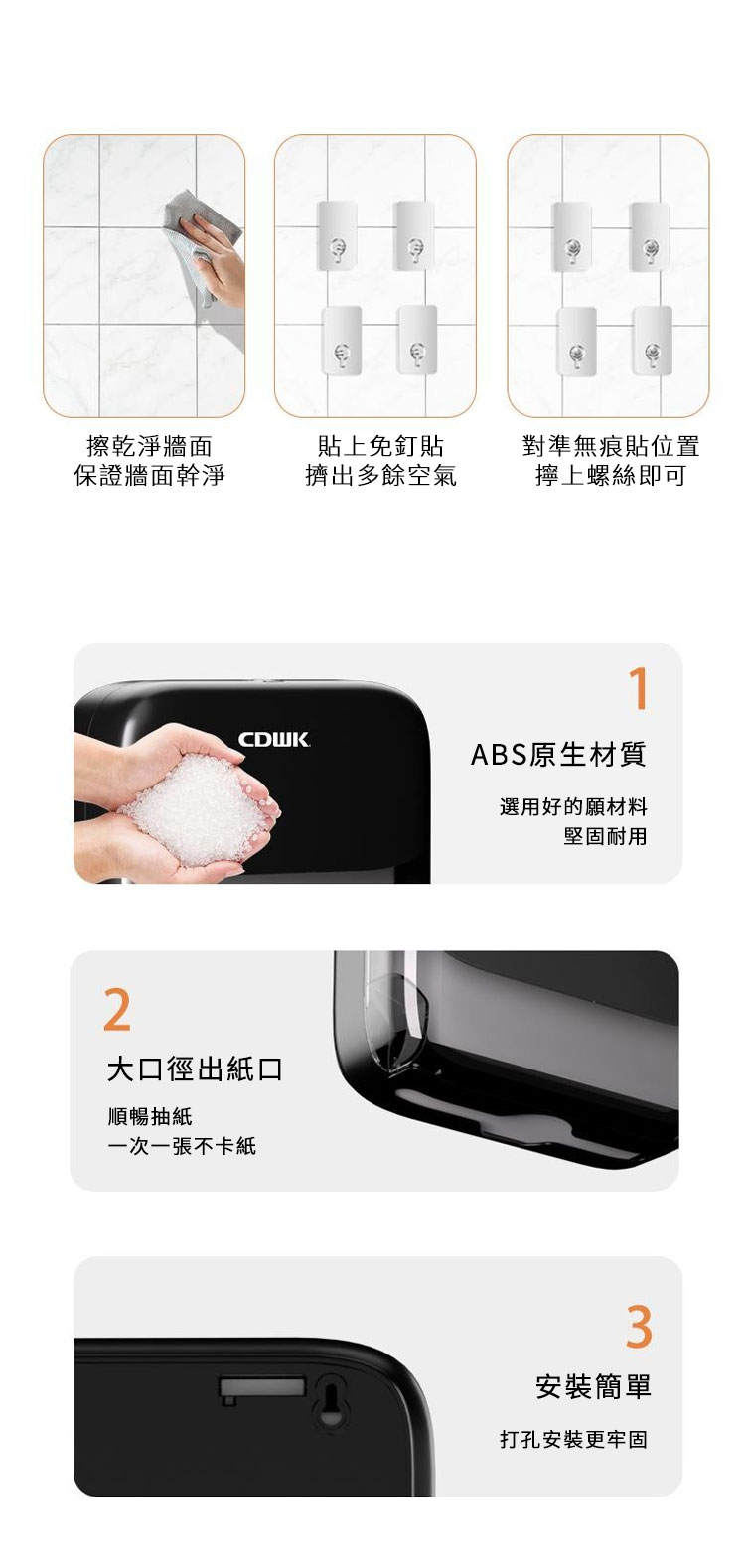 擦乾淨牆面
保證牆面幹淨

貼上免釘貼
擠出多餘空氣

對準無痕貼位置
擰上螺絲即可

CDWK

1
ABS原生材質
選用好的願材料
堅固耐用

2
大口徑出紙口
順暢抽紙
一次一張不卡紙

3
安裝簡單
打孔安裝更牢固