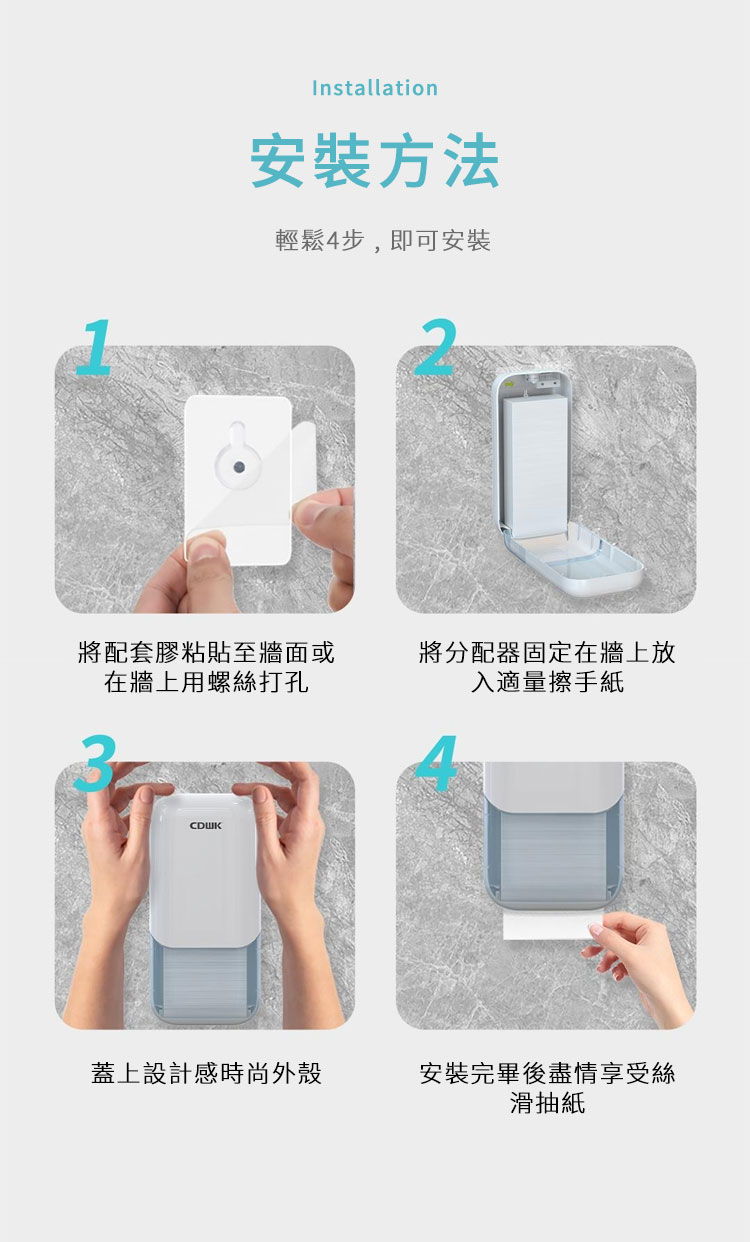 Installation

安裝方法

輕鬆4步，即可安裝

1

將配套膠粘貼至牆面或在牆上用螺絲打孔

2

將分配器固定在牆上放入適量擦手紙

3

CDWK

蓋上設計感時尚外殼

4

安裝完畢後盡情享受絲滑抽紙