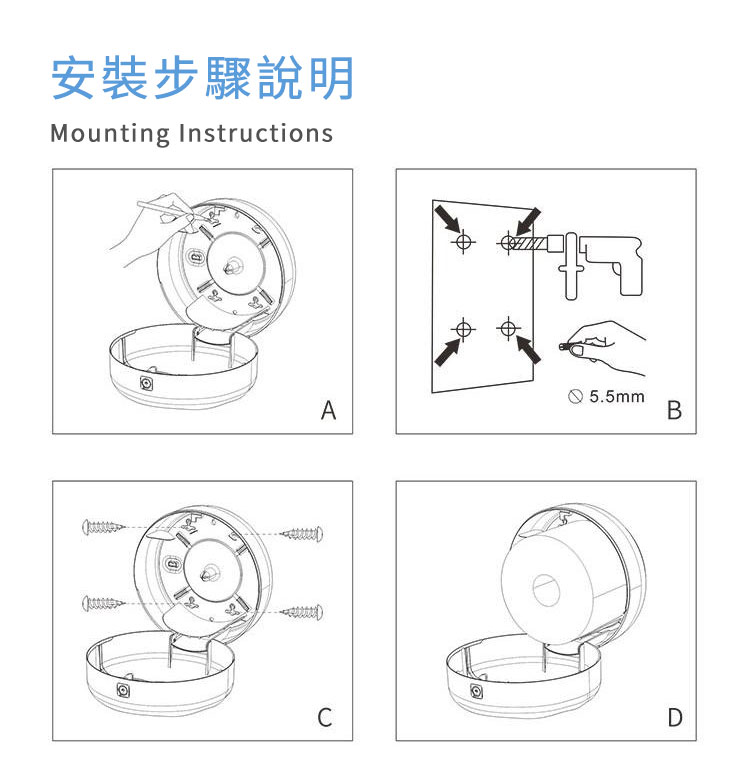 安裝步驟說明

Mounting Instructions

A

⦸ 5.5mm

B

C

D